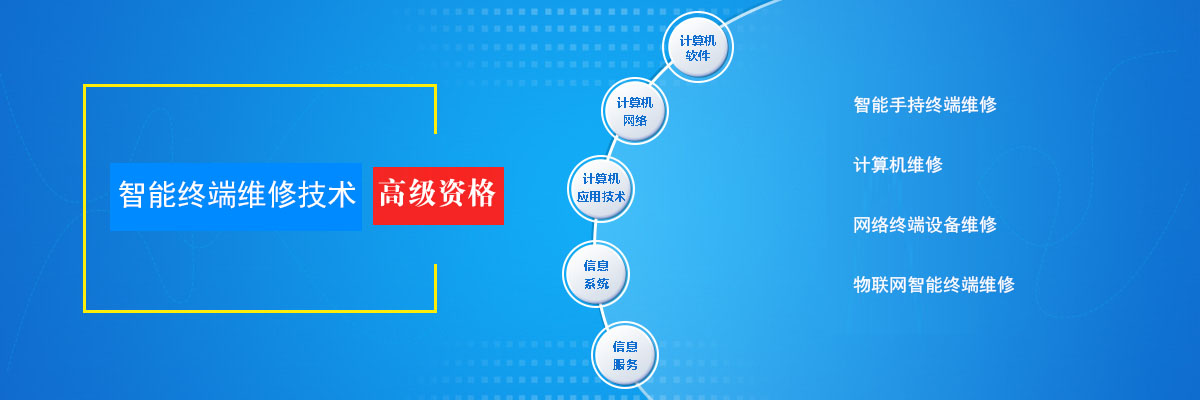 智能终端维修技术 高级资格

计算机
软件

计算机
网络

计算机
应用技术

信息
系统

信息
服务

智能手持终端维修

计算机维修

网络终端设备维修

物联网智能终端维修